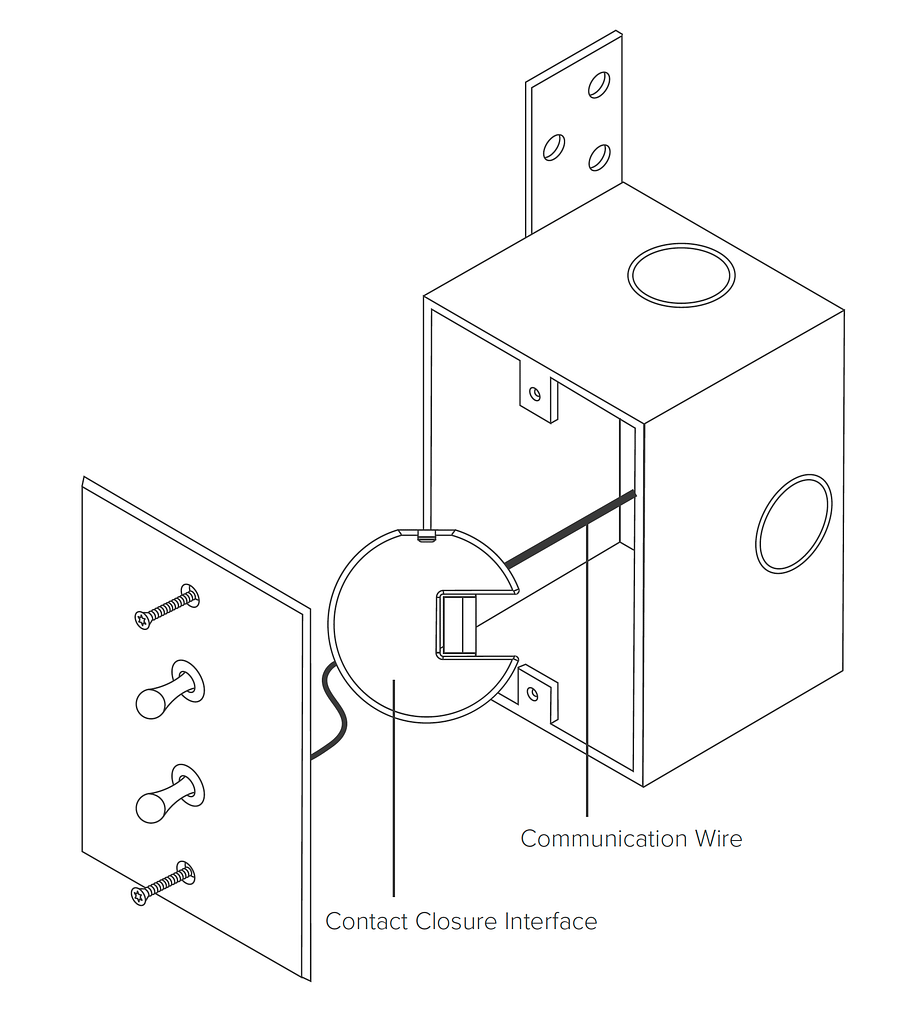 Communication Wire

Contact Closure Interface